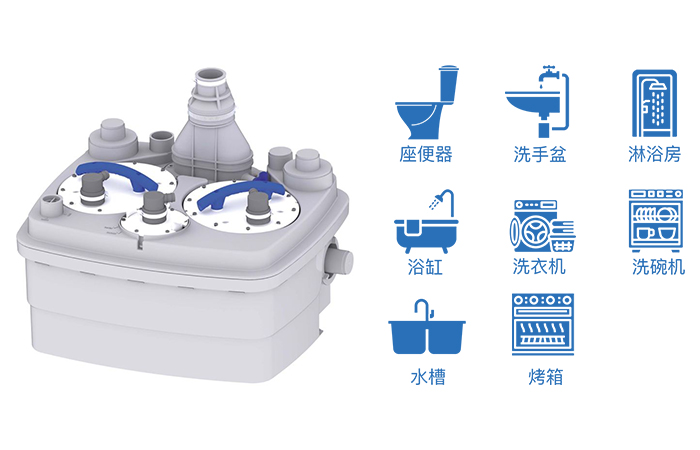 座便器
洗手盆
淋浴房
浴缸
洗衣机
洗碗机
水槽
烤箱