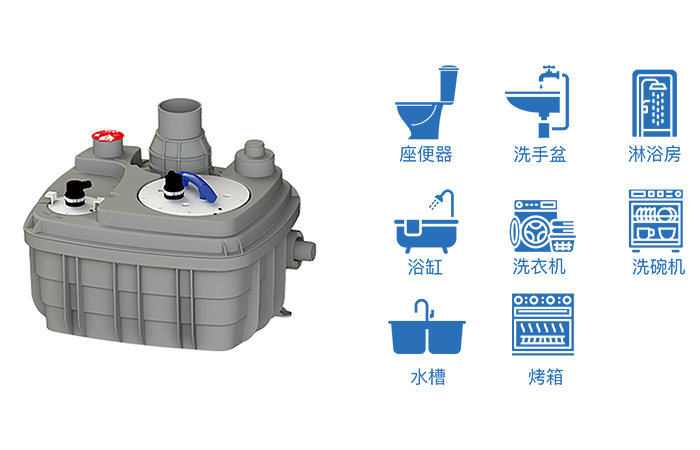 座便器
洗手盆
淋浴房
浴缸
洗衣机
洗碗机
水槽
烤箱