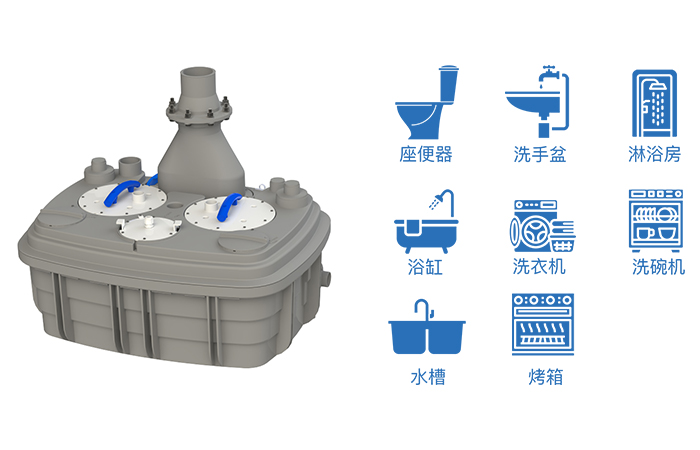 座便器
洗手盆
淋浴房
浴缸
洗衣机
洗碗机
水槽
烤箱